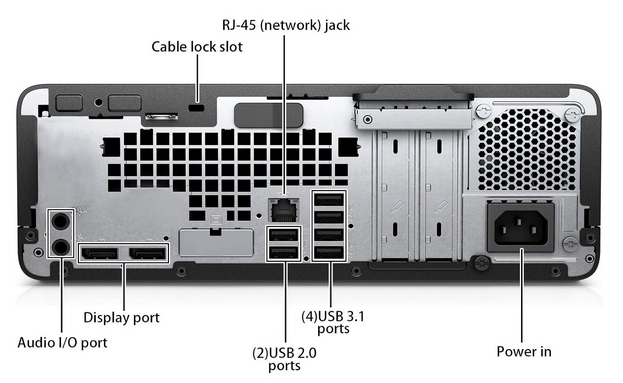 RJ-45 (network) jack

Cable lock slot

Display port

Audio I/O port

(4)USB 3.1 ports

(2)USB 2.0 ports

Power in